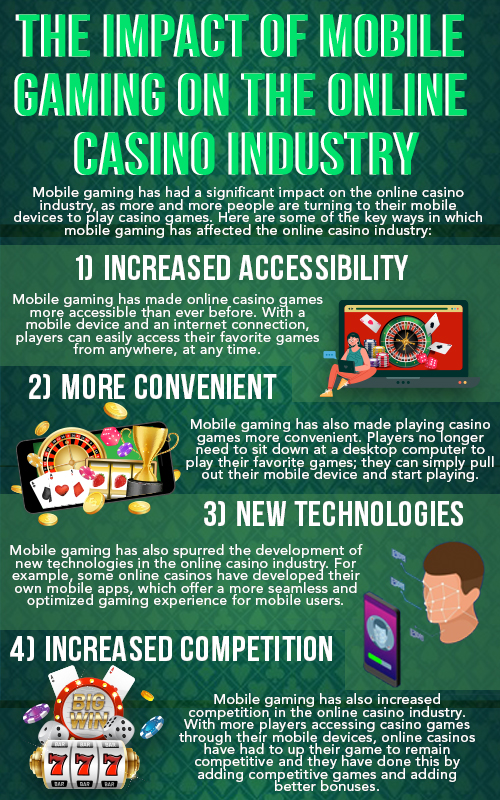 THE IMPACT OF MOBILE GAMING ON THE ONLINE CASINO INDUSTRY

Mobile gaming has had a significant impact on the online casino industry, as more and more people are turning to their mobile devices to play casino games. Here are some of the key ways in which mobile gaming has affected the online casino industry:

1) INCREASED ACCESSIBILITY

Mobile gaming has made online casino games more accessible than ever before. With a mobile device and an internet connection, players can easily access their favorite games from anywhere, at any time.

2) MORE CONVENIENT

Mobile gaming has also made playing casino games more convenient. Players no longer need to sit down at a desktop computer to play their favorite games; they can simply pull out their mobile device and start playing.

3) NEW TECHNOLOGIES

Mobile gaming has also spurred the development of new technologies in the online casino industry. For example, some online casinos have developed their own mobile apps, which offer a more seamless and optimized gaming experience for mobile users.

4) INCREASED COMPETITION

BIG WIN

777

BAR BAR BAR

Mobile gaming has also increased competition in the online casino industry. With more players accessing casino games through their mobile devices, online casinos have had to up their game to remain competitive and they have done this by adding competitive games and adding better bonuses.